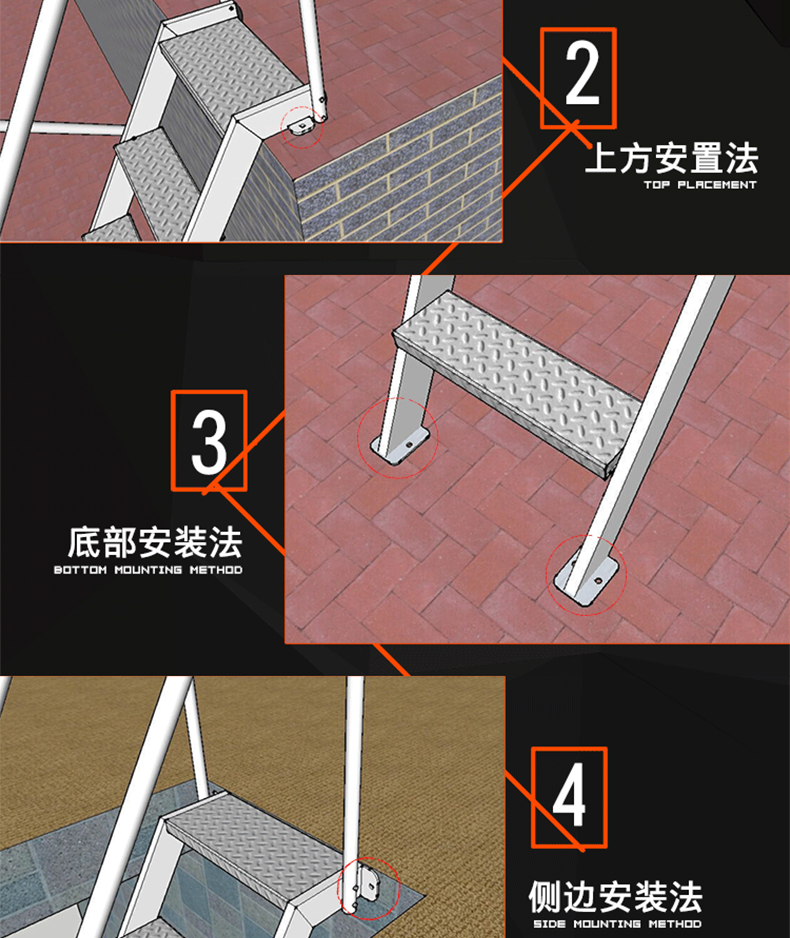 2

上方安置法
TOP PLACEMENT

3

底部安装法
BOTTOM MOUNTING METHOD

4

侧边安装法
SIDE MOUNTING METHOD